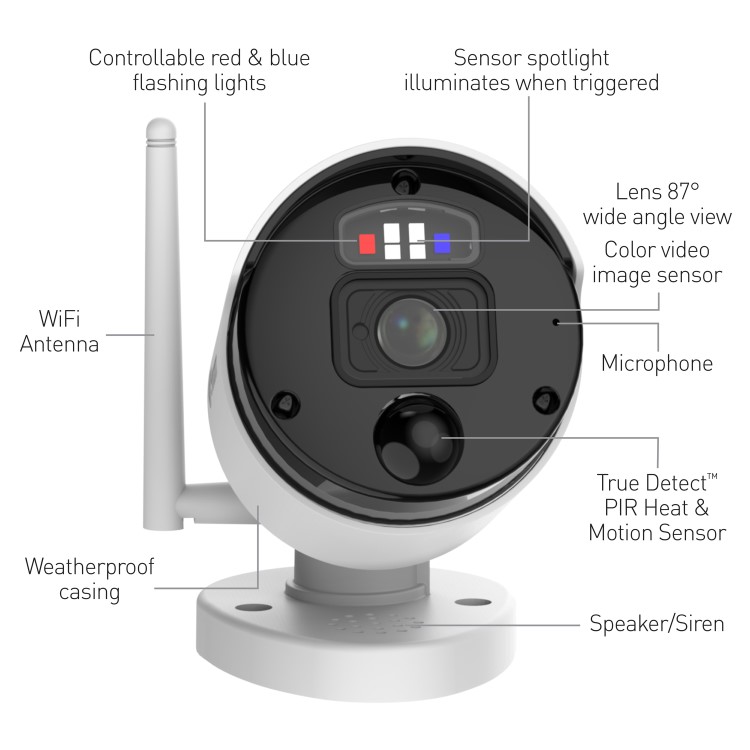 Controllable red & blue flashing lights

Sensor spotlight illuminates when triggered

Lens 87° wide angle view

Color video image sensor

WiFi Antenna

Microphone

True Detect™ PIR Heat & Motion Sensor

Weatherproof casing

Speaker/Siren