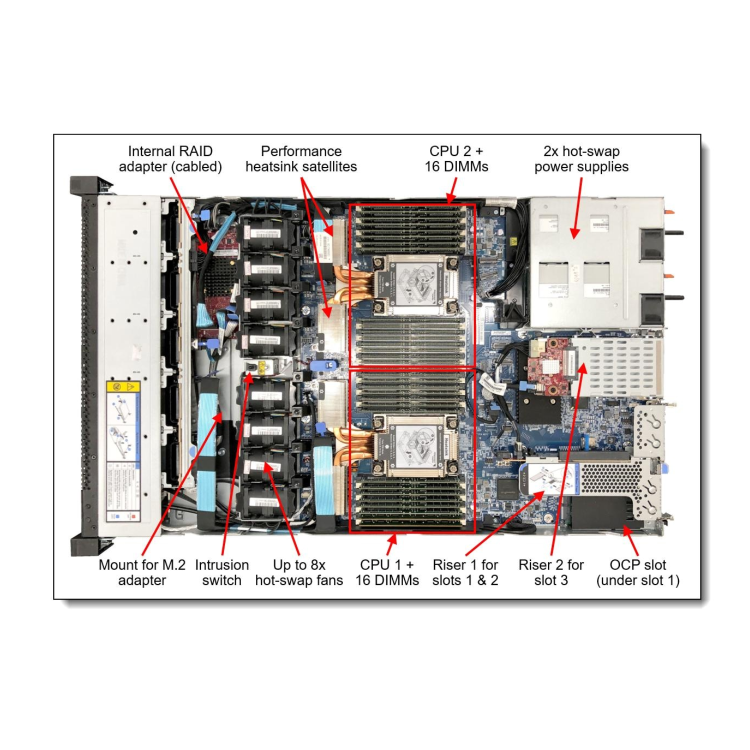 Internal RAID adapter (cabled)

Performance heatsink satellites

CPU 2 + 16 DIMMs

2x hot-swap power supplies

Mount for M.2 adapter

Intrusion switch

Up to 8x hot-swap fans

CPU 1 + 16 DIMMs

Riser 1 for slots 1 & 2

Riser 2 for slot 3

OCP slot (under slot 1)